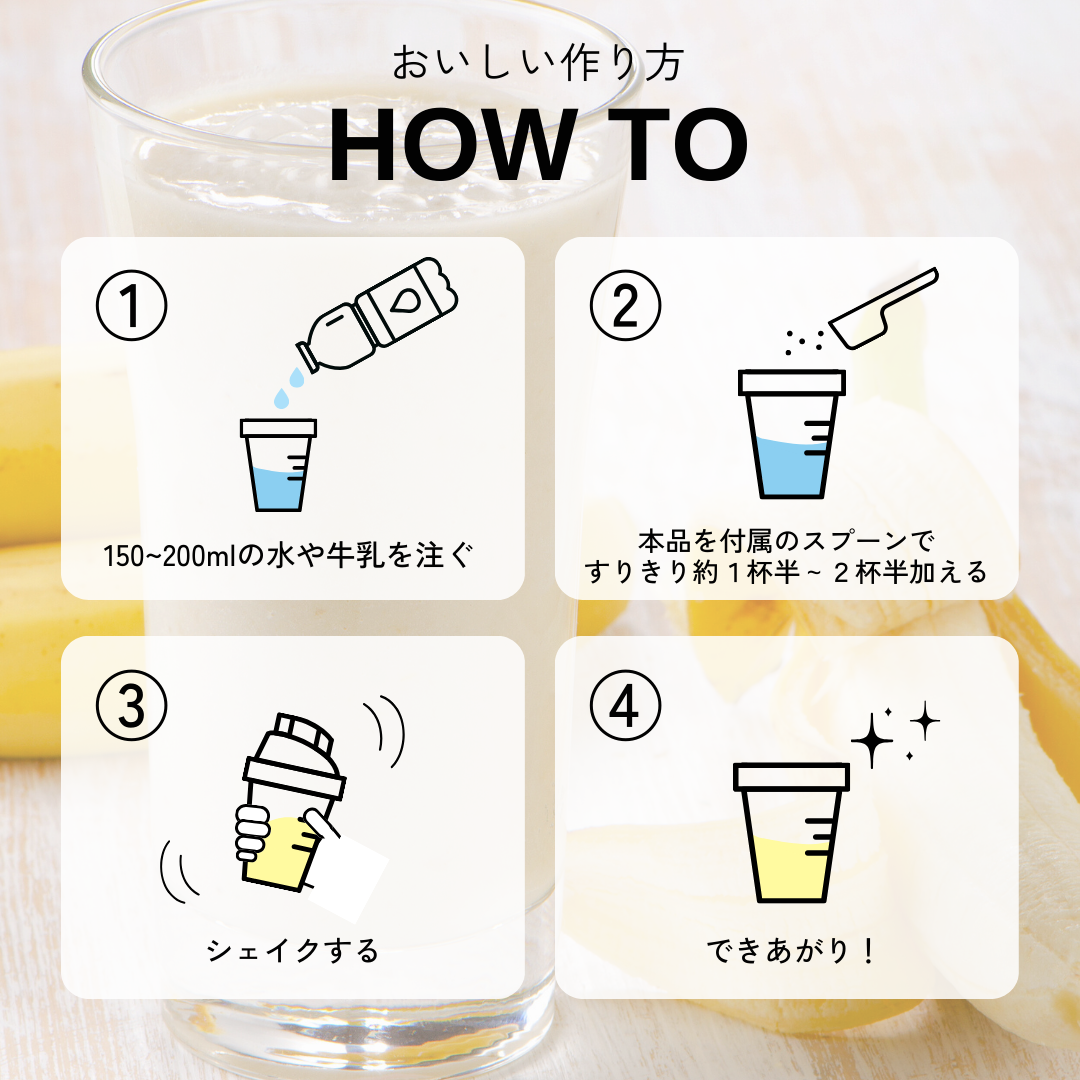 おいしい作り方
HOW TO

①
150~200mlの水や牛乳を注ぐ

②
本品を付属のスプーンで
すりきり約１杯半~２杯半加える

③
シェイクする

④
できあがり！